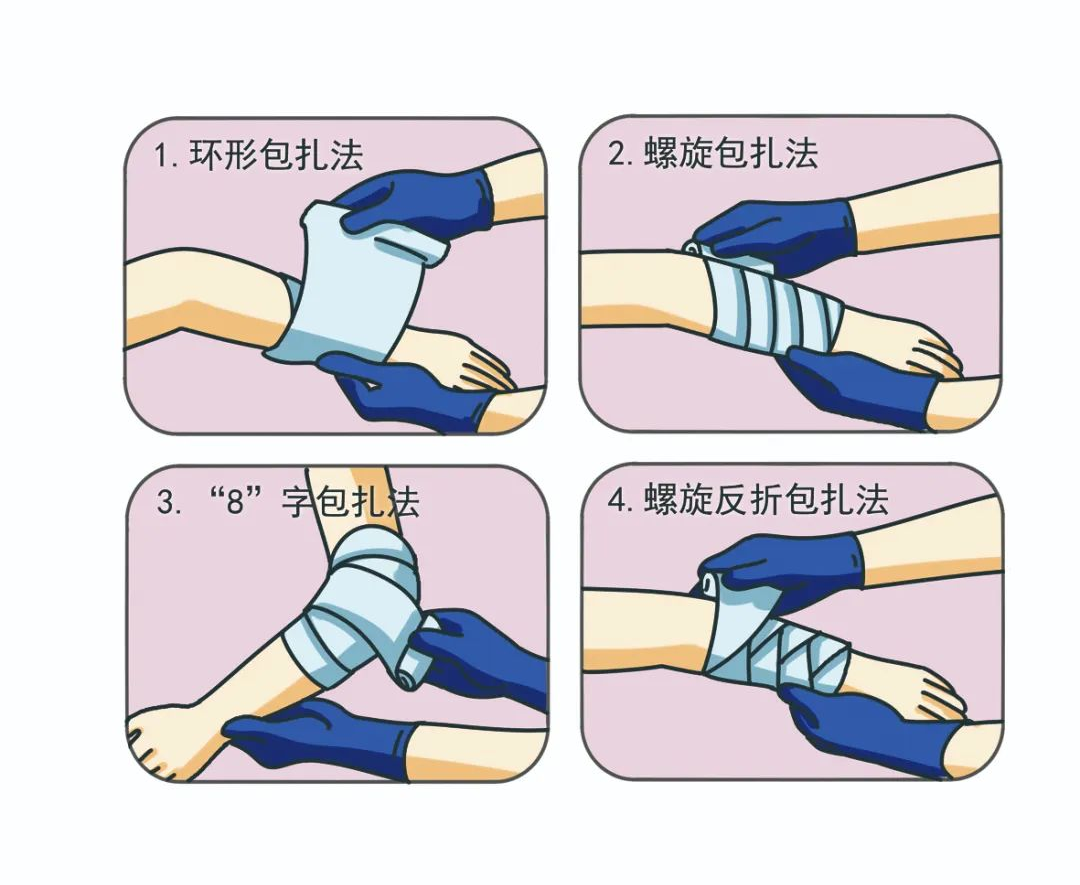 1. 环形包扎法

2. 螺旋包扎法

3. “8”字包扎法

4. 螺旋反折包扎法